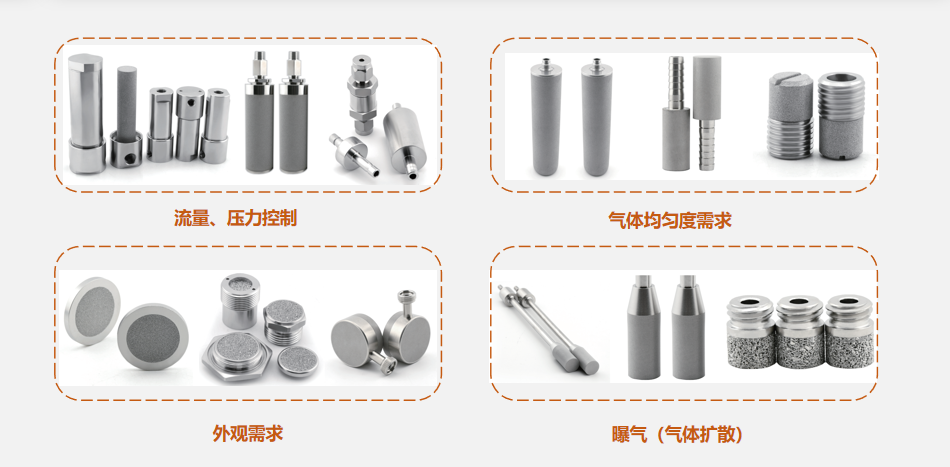 流量、压力控制

气体均匀度需求

外观需求

曝气（气体扩散）